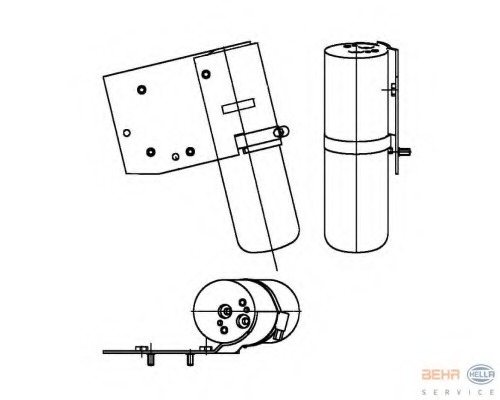 BEHR HELLA
SERVICE