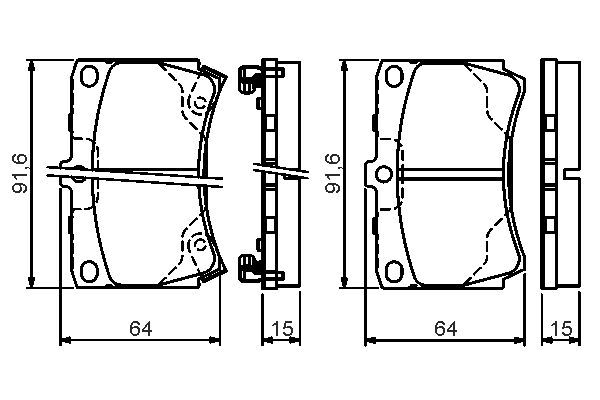 91,6
64
15
91,6
64
15